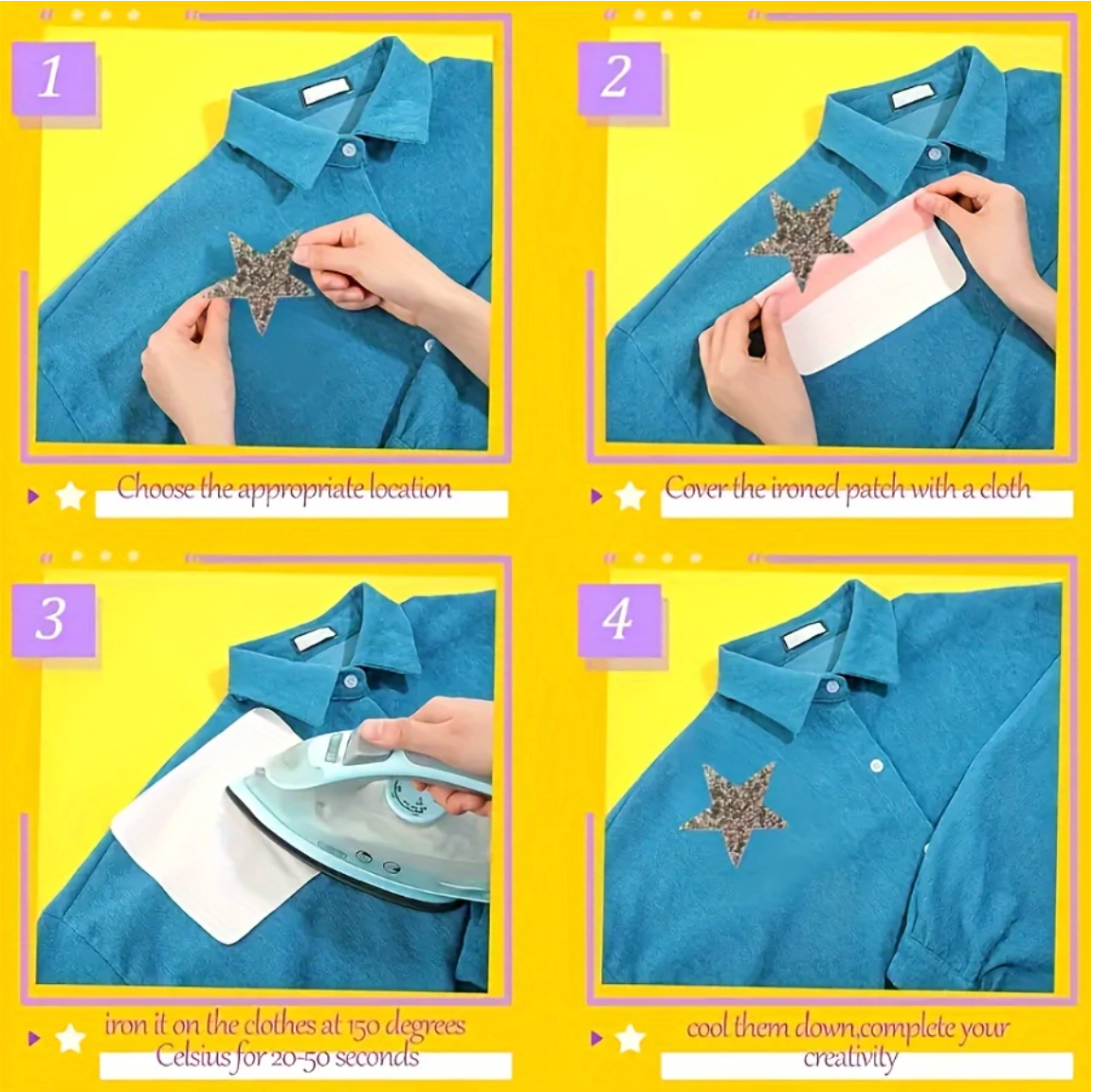 1

Choose the appropriate location

2

Cover the ironed patch with a cloth

3

iron it on the clothes at 150 degrees Celsius for 20-50 seconds

4

cool them down,complete your creativity