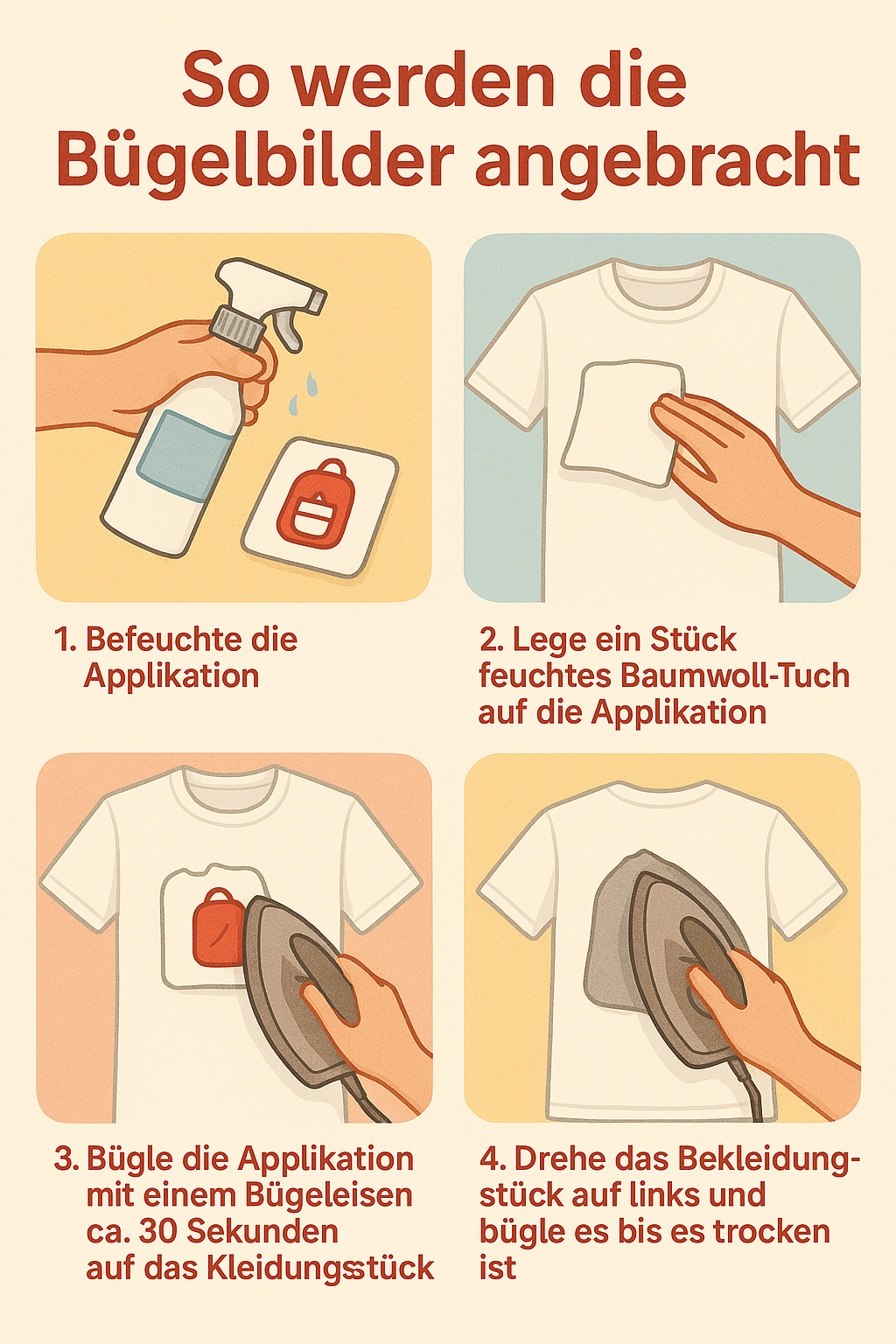 So werden die Bügelbilder angebracht

1. Befeuchte die Applikation

2. Lege ein Stück feuchtes Baumwoll-Tuch auf die Applikation

3. Bügle die Applikation mit einem Bügeleisen ca. 30 Sekunden auf das Kleidungsstück

4. Drehe das Bekleidungstück auf links und bügle es bis es trocken ist