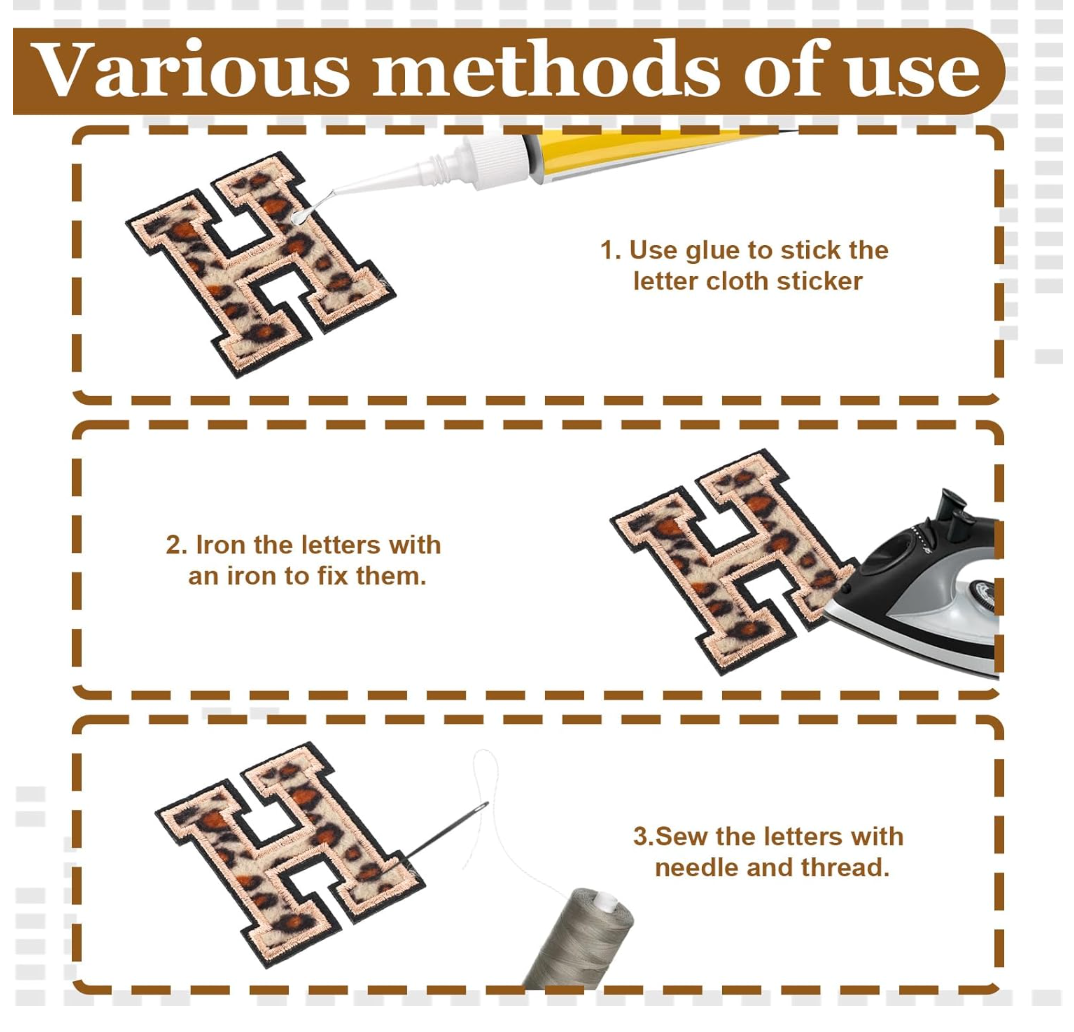 Various methods of use

1. Use glue to stick the letter cloth sticker

2. Iron the letters with an iron to fix them.

3.Sew the letters with needle and thread.